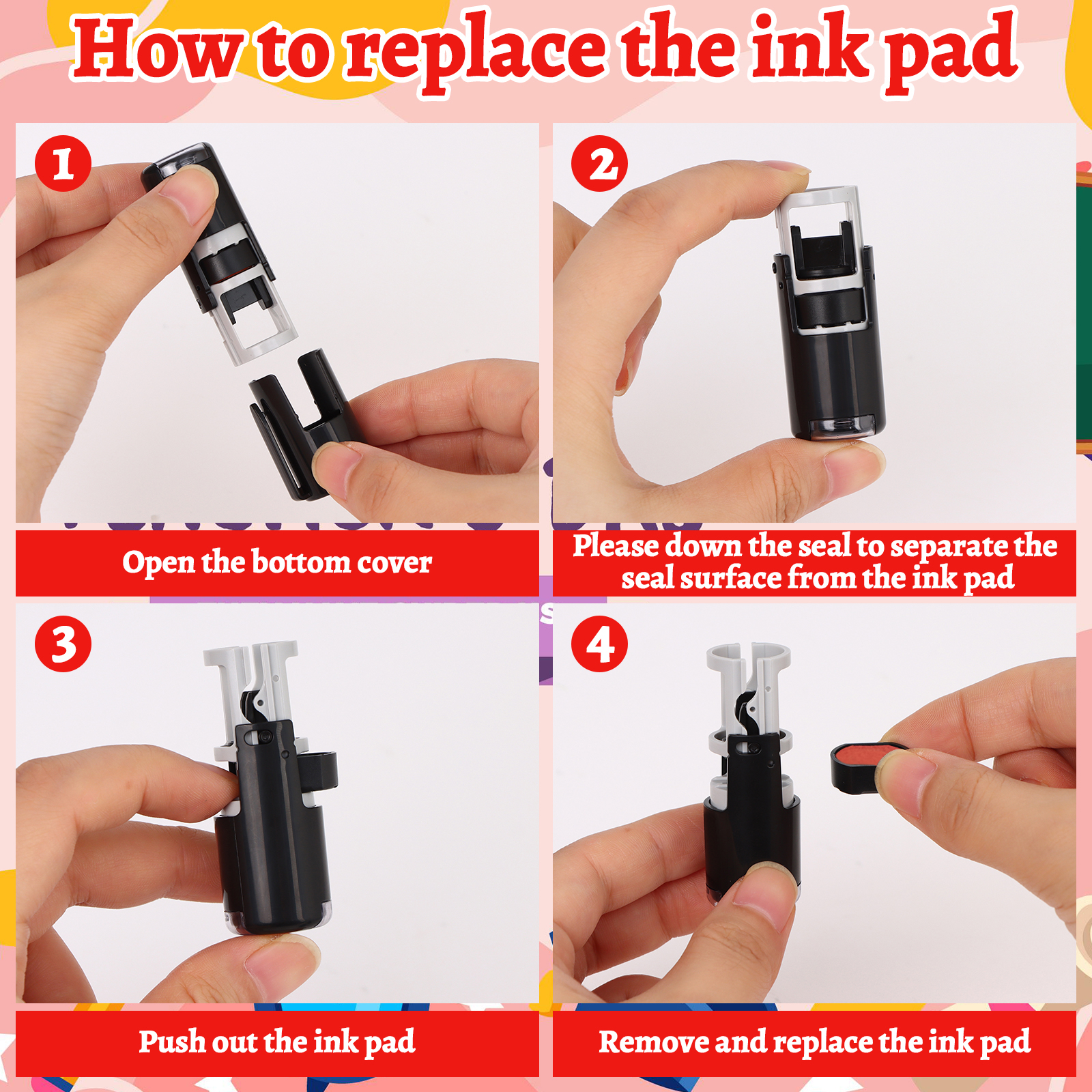 How to replace the ink pad

1

Open the bottom cover

2

Please down the seal to separate the seal surface from the ink pad

3

Push out the ink pad

4

Remove and replace the ink pad