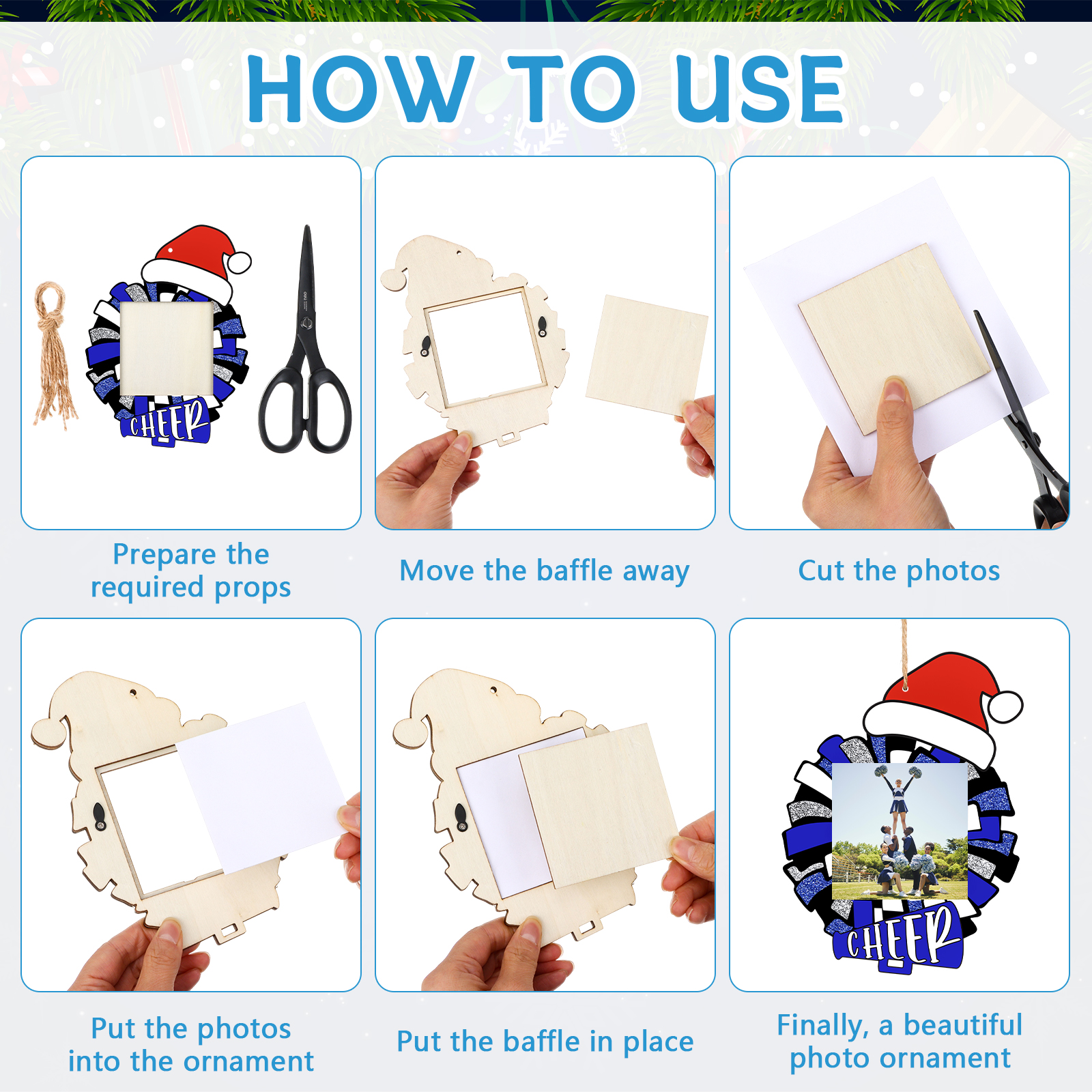 HOW TO USE

CHEER

Prepare the required props

Move the baffle away

Cut the photos

Put the photos into the ornament

Put the baffle in place

CHEER

Finally, a beautiful photo ornament